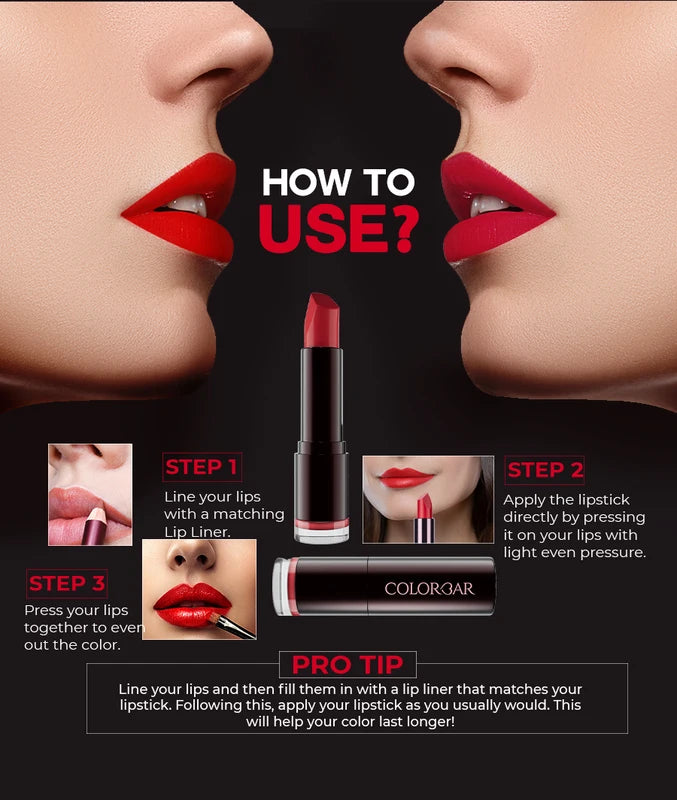 HOW TO USE?

STEP 1
Line your lips with a matching Lip Liner.

STEP 2
Apply the lipstick directly by pressing it on your lips with light even pressure.

STEP 3
Press your lips together to even out the color.

COLORBAR

PRO TIP
Line your lips and then fill them in with a lip liner that matches your lipstick. Following this, apply your lipstick as you usually would. This will help your color last longer!