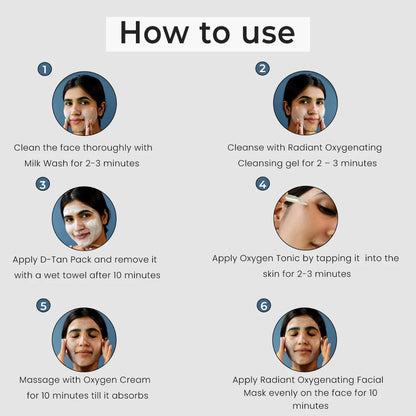 How to use

1

Clean the face thoroughly with Milk Wash for 2-3 minutes

2

Cleanse with Radiant Oxygenating Cleansing gel for 2 - 3 minutes

3

Apply D-Tan Pack and remove it with a wet towel after 10 minutes

4

Apply Oxygen Tonic by tapping it into the skin for 2-3 minutes

5

Massage with Oxygen Cream for 10 minutes till it absorbs

6

Apply Radiant Oxygenating Facial Mask evenly on the face for 10 minutes