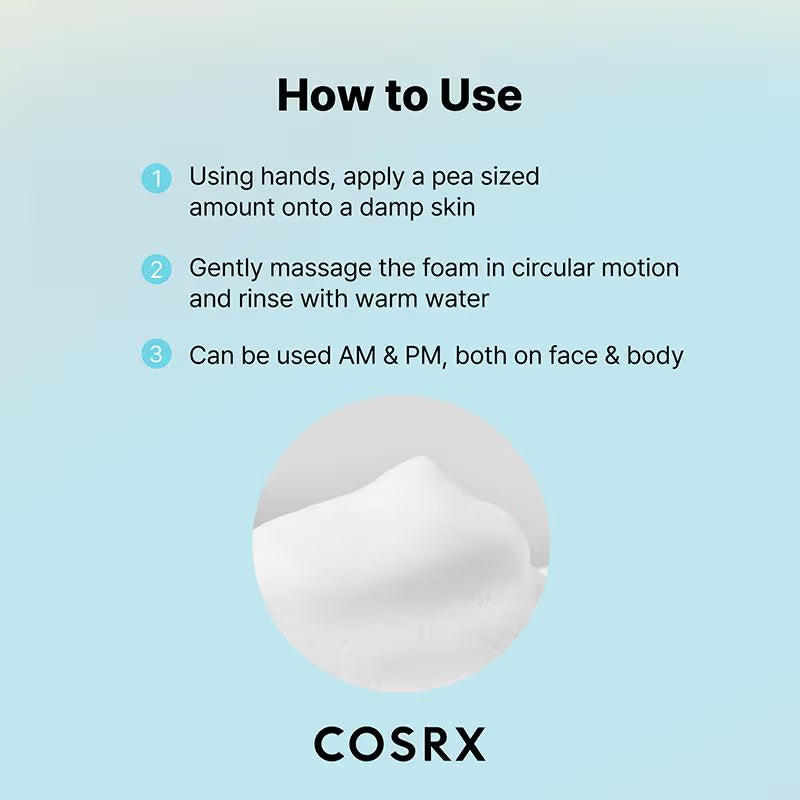 How to Use

1 Using hands, apply a pea sized amount onto a damp skin

2 Gently massage the foam in circular motion and rinse with warm water

3 Can be used AM & PM, both on face & body

COSRX