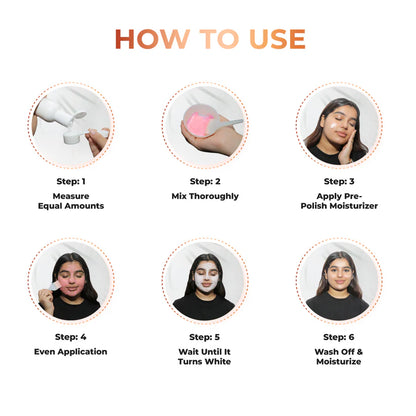 HOW TO USE

Step: 1
Measure Equal Amounts

Step: 2
Mix Thoroughly

Step: 3
Apply Pre-Polish Moisturizer

Step: 4
Even Application

Step: 5
Wait Until It Turns White

Step: 6
Wash Off & Moisturize