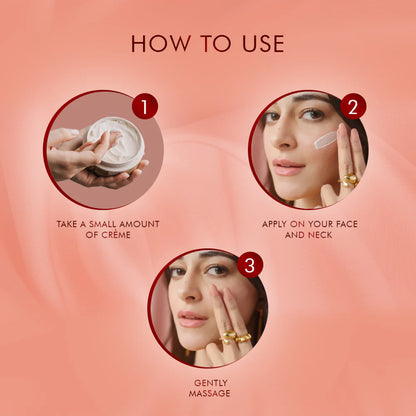 HOW TO USE

1

TAKE A SMALL AMOUNT OF CRÈME

2

APPLY ON YOUR FACE AND NECK

3

GENTLY MASSAGE